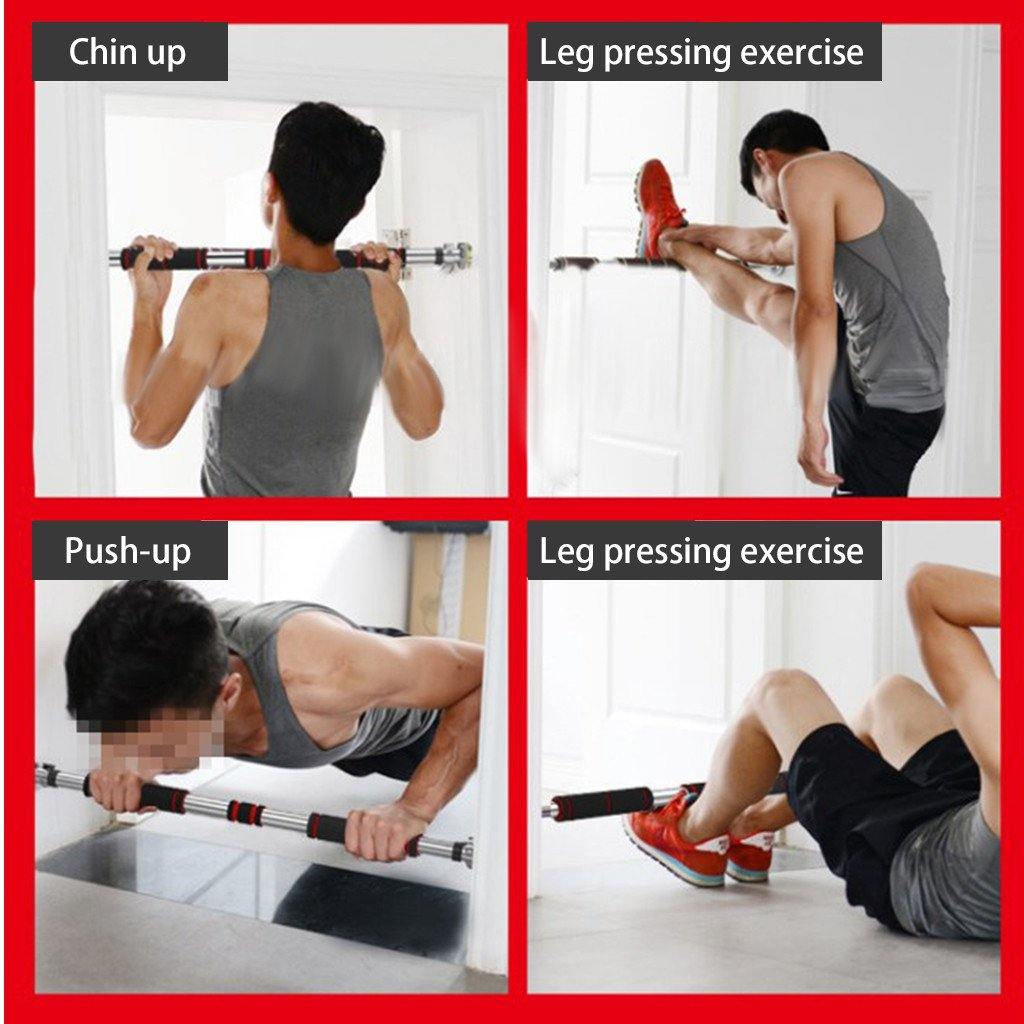 Chin up

Leg pressing exercise

Push-up

Leg pressing exercise