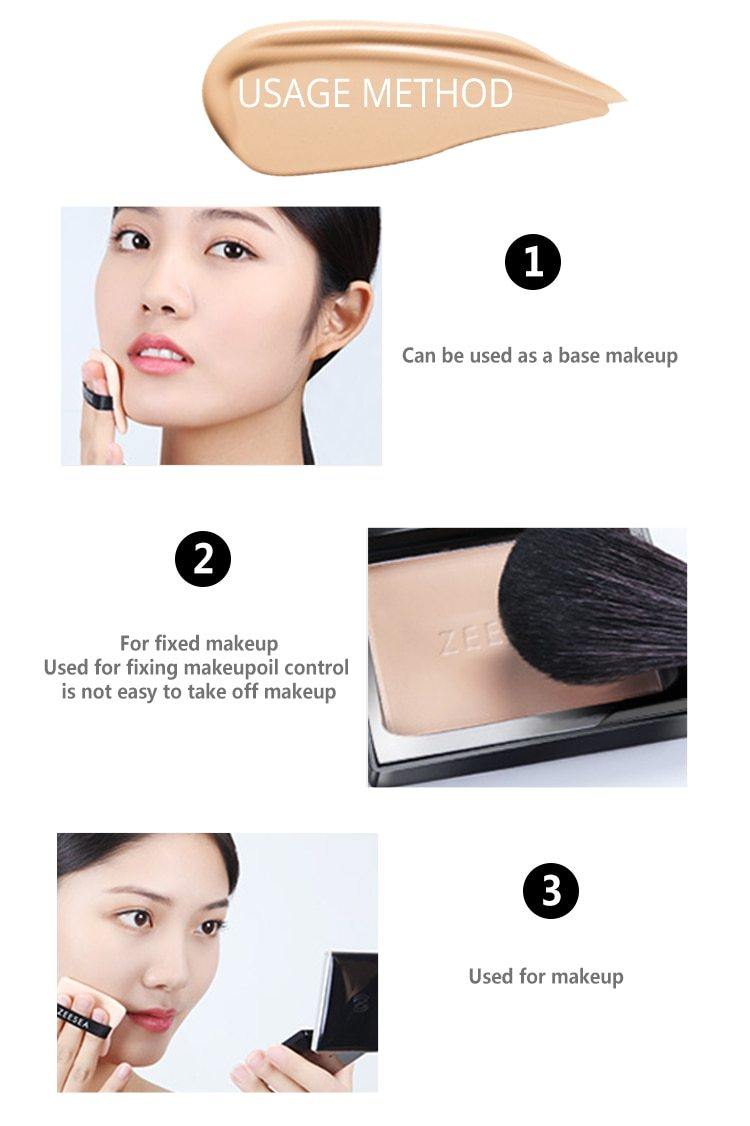 USAGE METHOD

1

Can be used as a base makeup

2

For fixed makeup
Used for fixing makeupoil control
is not easy to take off makeup

ZEE

3

Used for makeup

ZEESEA